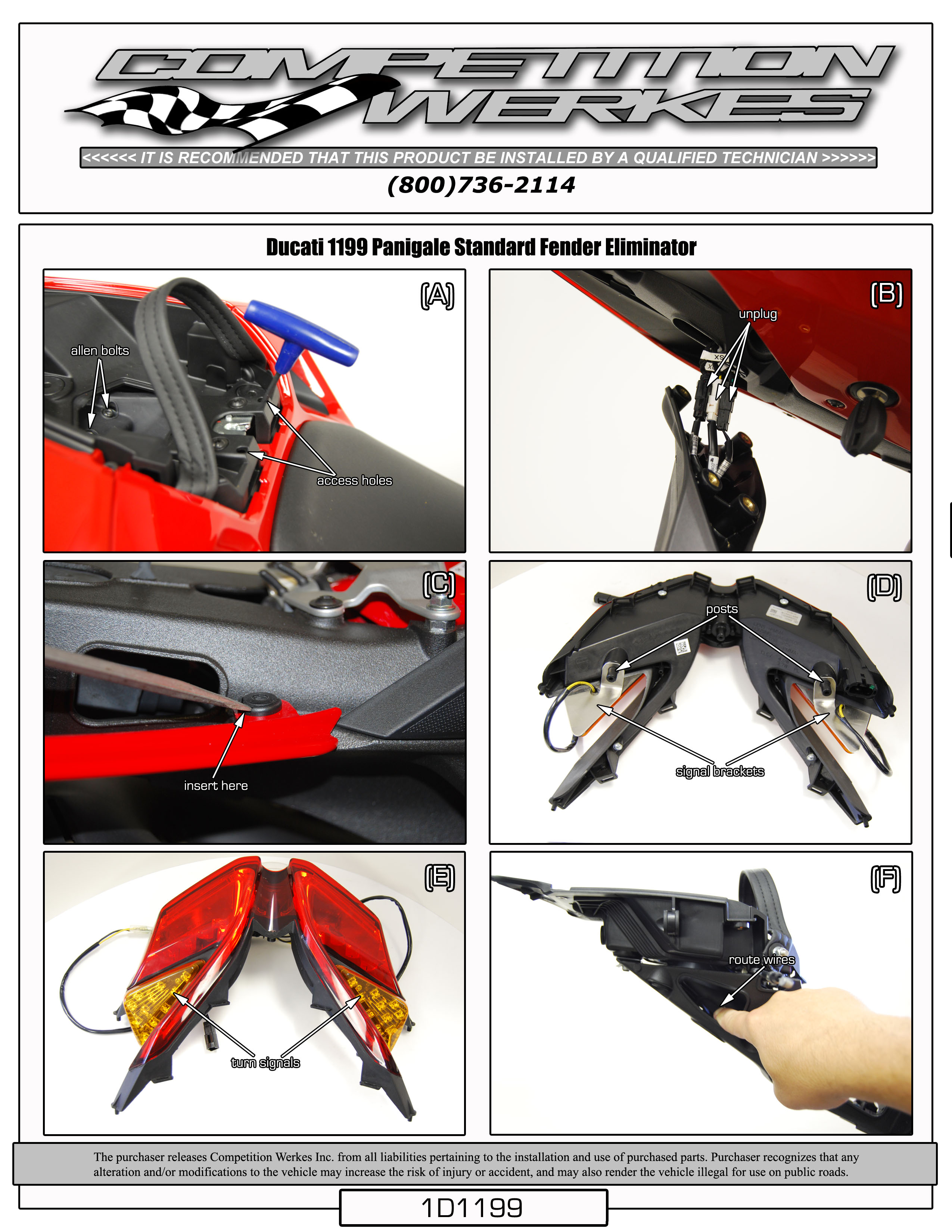 COMPETITION WERKES

<<<<<< IT IS RECOMMENDED THAT THIS PRODUCT BE INSTALLED BY A QUALIFIED TECHNICIAN >>>>>>

(800)736-2114

Ducati 1199 Panigale Standard Fender Eliminator

[A]
allen bolts
access holes

[B]
unplug

[C]
insert here

[D]
posts
signal brackets

[E]
turn signals

[F]
route wires

The purchaser releases Competition Werkes Inc. from all liabilities pertaining to the installation and use of purchased parts. Purchaser recognizes that any alteration and/or modifications to the vehicle may increase the risk of injury or accident, and may also render the vehicle illegal for use on public roads.

1D1199