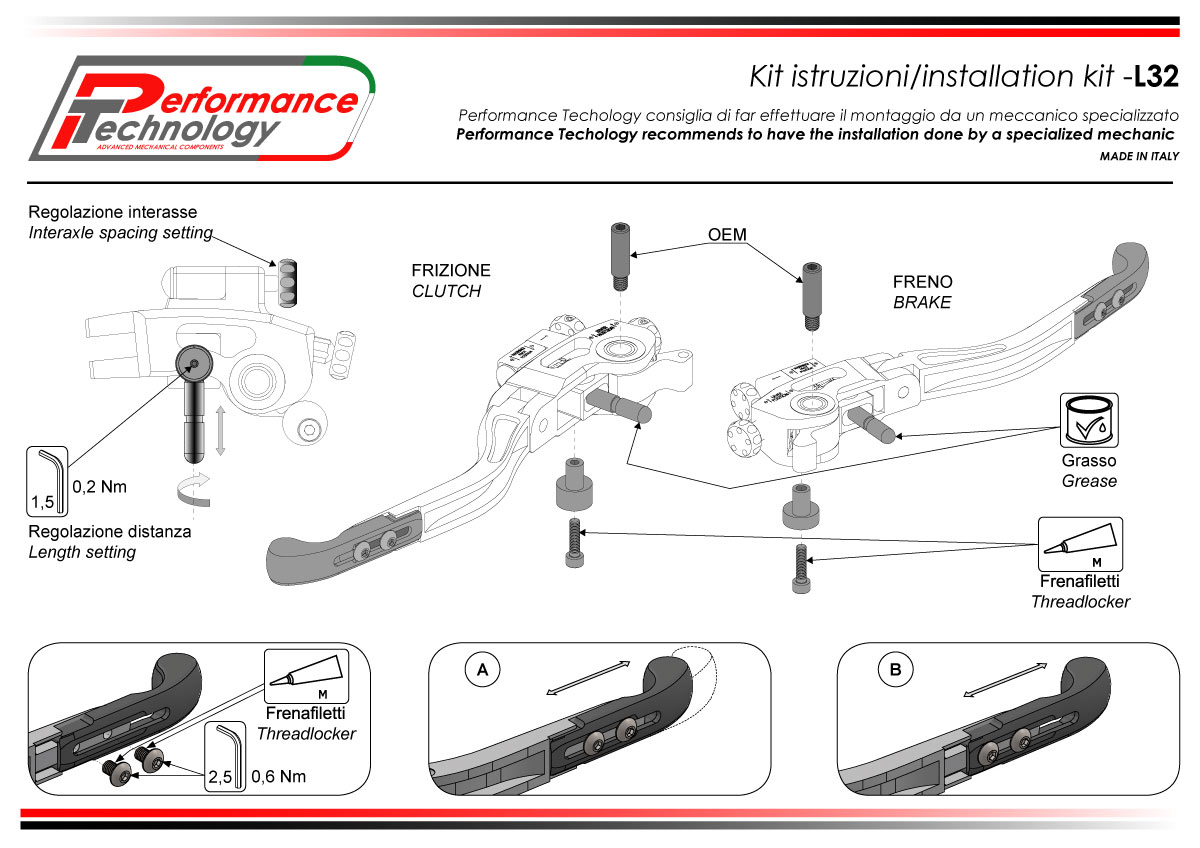 Performance Technology
ADVANCED MECHANICAL COMPONENTS

Kit istruzioni/installation kit -L32

Performance Techology consiglia di far effettuare il montaggio da un meccanico specializzato
Performance Techology recommends to have the installation done by a specialized mechanic
MADE IN ITALY

Regolazione interasse
Interaxle spacing setting

1,5
0,2 Nm

Regolazione distanza
Length setting

FRIZIONE
CLUTCH

OEM

FRENO
BRAKE

Grasso
Grease

M
Frenafiletti
Threadlocker

M
Frenafiletti
Threadlocker

2,5
0,6 Nm

A

B